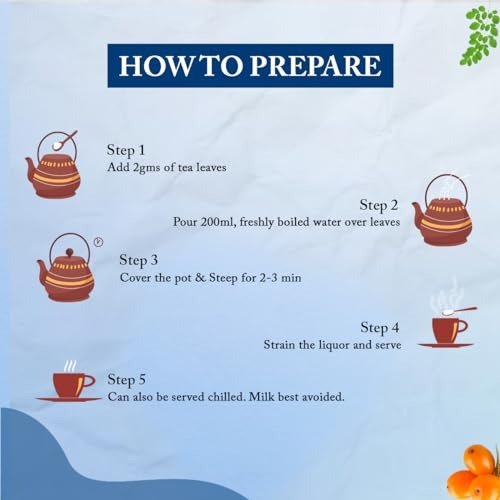 HOW TO PREPARE

Step 1
Add 2gms of tea leaves

Step 2
Pour 200ml, freshly boiled water over leaves

Step 3
Cover the pot & Steep for 2-3 min

Step 4
Strain the liquor and serve

Step 5
Can also be served chilled. Milk best avoided.