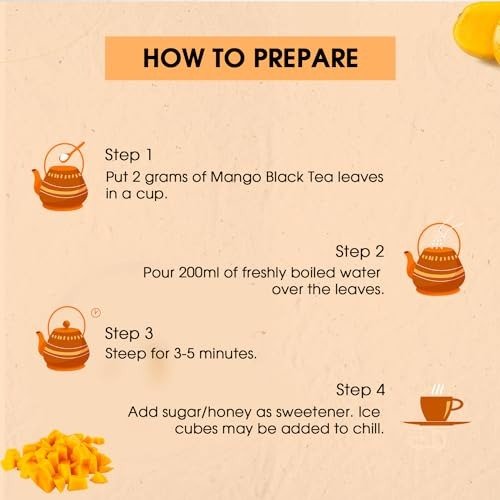 HOW TO PREPARE

Step 1
Put 2 grams of Mango Black Tea leaves in a cup.

Step 2
Pour 200ml of freshly boiled water over the leaves.

Step 3
Steep for 3-5 minutes.

Step 4
Add sugar/honey as sweetener. Ice cubes may be added to chill.