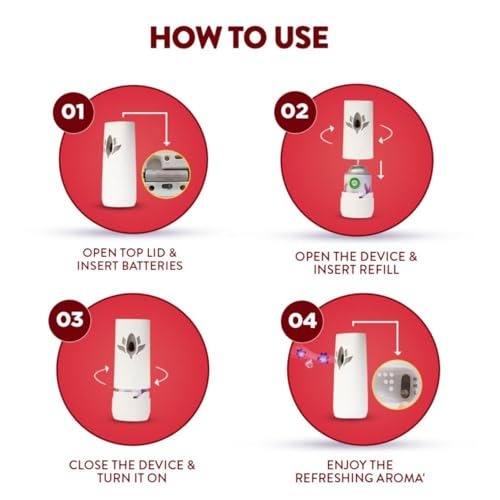 HOW TO USE

01

OPEN TOP LID & INSERT BATTERIES

02

OPEN THE DEVICE & INSERT REFILL

03

CLOSE THE DEVICE & TURN IT ON

04

ENJOY THE REFRESHING AROMA'