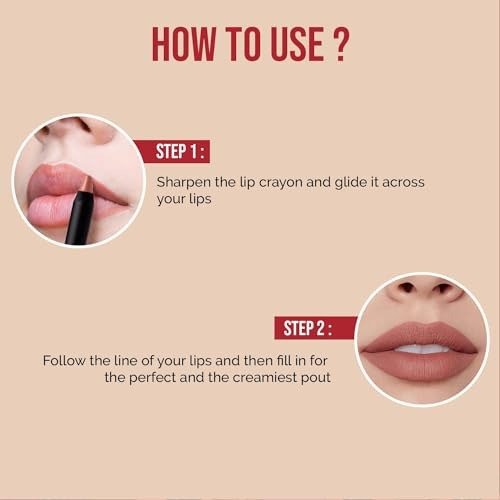 HOW TO USE ?

STEP 1 :

Sharpen the lip crayon and glide it across your lips

STEP 2 :

Follow the line of your lips and then fill in for the perfect and the creamiest pout