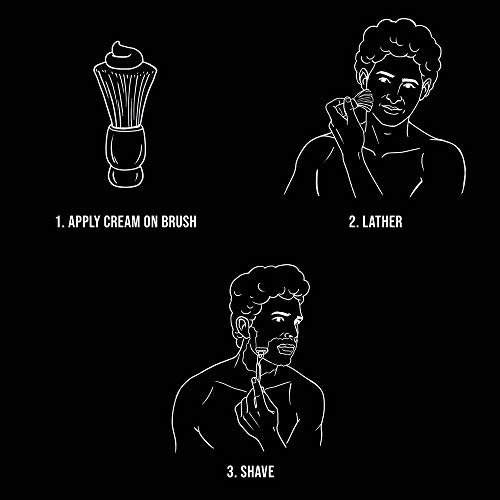 1. APPLY CREAM ON BRUSH

2. LATHER

3. SHAVE