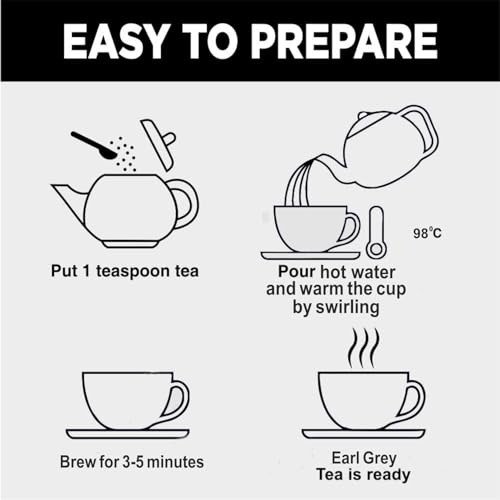 EASY TO PREPARE

Put 1 teaspoon tea

98°C

Pour hot water and warm the cup by swirling

Brew for 3-5 minutes

Earl Grey
Tea is ready