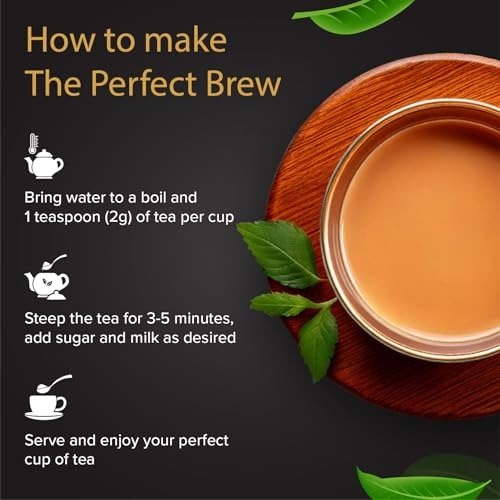 How to make
The Perfect Brew

Bring water to a boil and 1 teaspoon (2g) of tea per cup

Steep the tea for 3-5 minutes, add sugar and milk as desired

Serve and enjoy your perfect cup of tea