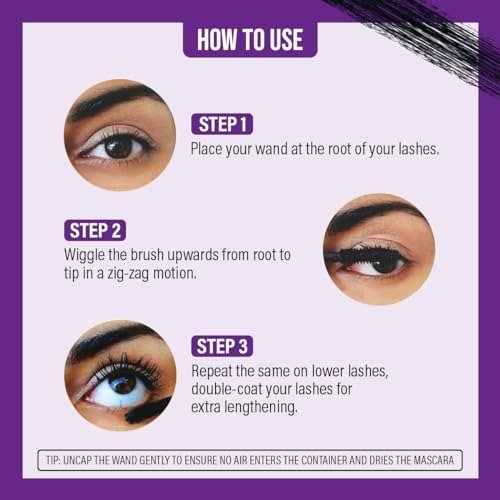 HOW TO USE

STEP 1
Place your wand at the root of your lashes.

STEP 2
Wiggle the brush upwards from root to tip in a zig-zag motion.

STEP 3
Repeat the same on lower lashes, double-coat your lashes for extra lengthening.

TIP: UNCAP THE WAND GENTLY TO ENSURE NO AIR ENTERS THE CONTAINER AND DRIES THE MASCARA