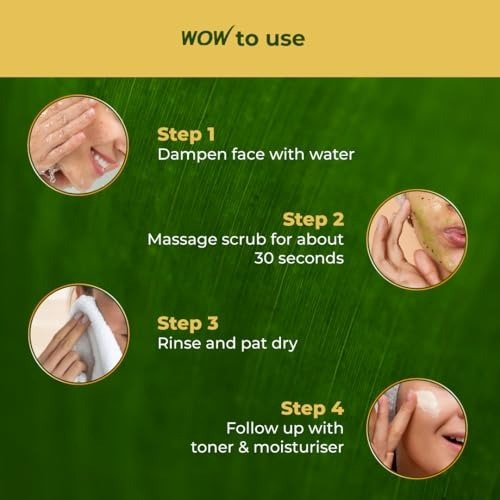 WOW to use

Step 1
Dampen face with water

Step 2
Massage scrub for about 30 seconds

Step 3
Rinse and pat dry

Step 4
Follow up with toner & moisturiser