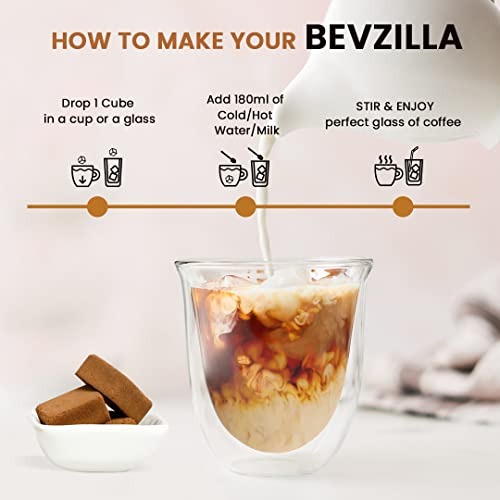 HOW TO MAKE YOUR BEVZILLA

Drop 1 Cube in a cup or a glass

Add 180ml of Cold/Hot Water/Milk

STIR & ENJOY perfect glass of coffee