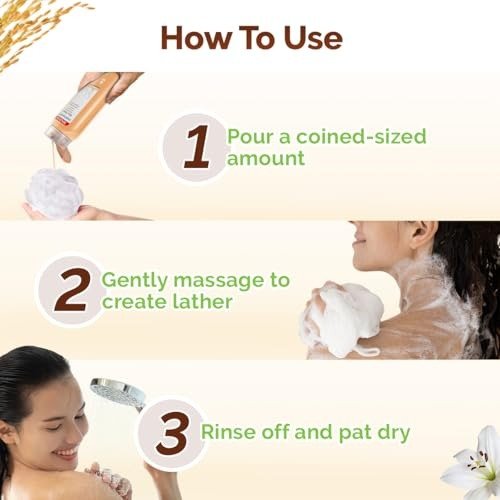 How To Use

1 Pour a coined-sized amount

2 Gently massage to create lather

3 Rinse off and pat dry