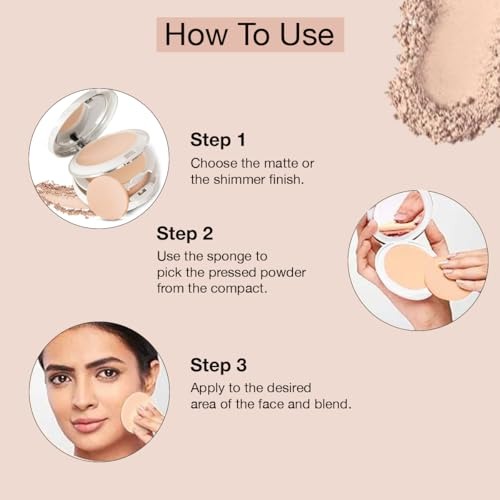 How To Use

Step 1
Choose the matte or the shimmer finish.

Step 2
Use the sponge to pick the pressed powder from the compact.

Step 3
Apply to the desired area of the face and blend.