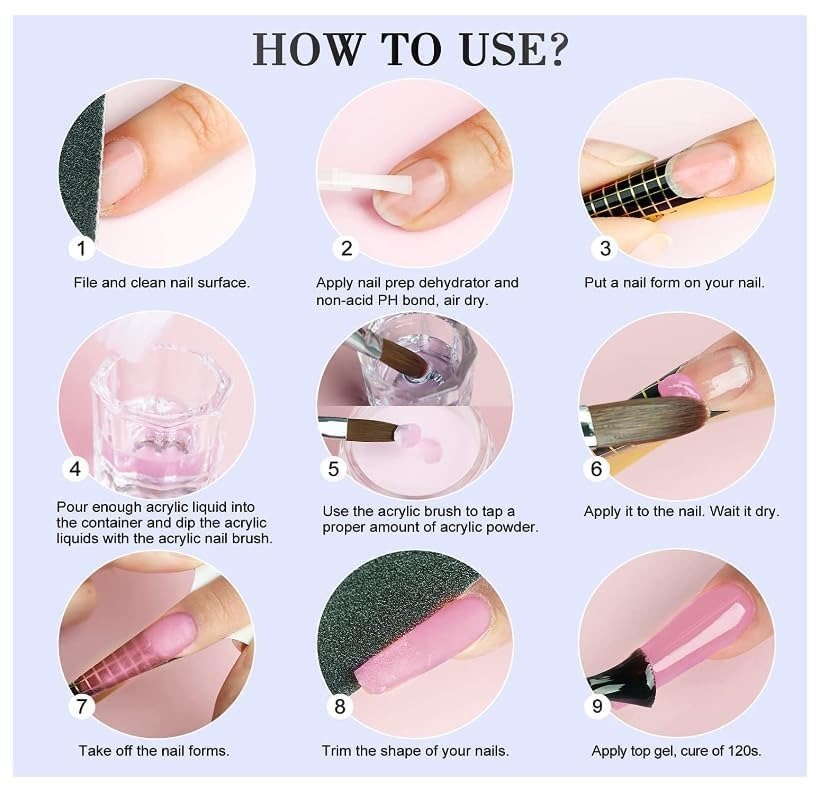 HOW TO USE?

1
File and clean nail surface.

2
Apply nail prep dehydrator and non-acid PH bond, air dry.

3
Put a nail form on your nail.

4
Pour enough acrylic liquid into the container and dip the acrylic liquids with the acrylic nail brush.

5
Use the acrylic brush to tap a proper amount of acrylic powder.

6
Apply it to the nail. Wait it dry.

7
Take off the nail forms.

8
Trim the shape of your nails.

9
Apply top gel, cure of 120s.