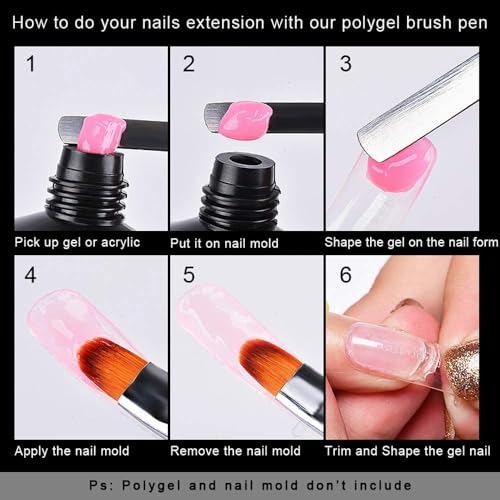 How to do your nails extension with our polygel brush pen

1
Pick up gel or acrylic

2
Put it on nail mold

3
Shape the gel on the nail form

4
Apply the nail mold

5
Remove the nail mold

6
Trim and Shape the gel nail

Ps: Polygel and nail mold don't include