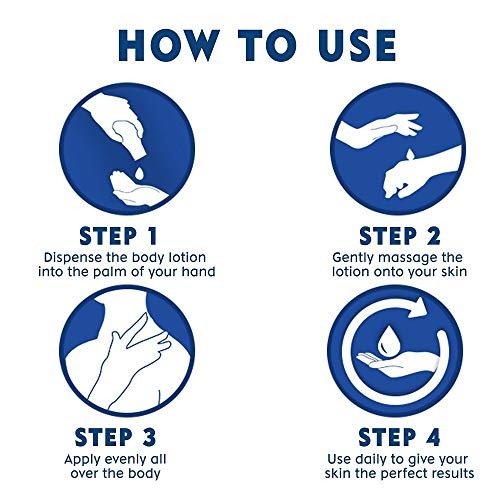 HOW TO USE

STEP 1
Dispense the body lotion into the palm of your hand

STEP 2
Gently massage the lotion onto your skin

STEP 3
Apply evenly all over the body

STEP 4
Use daily to give your skin the perfect results