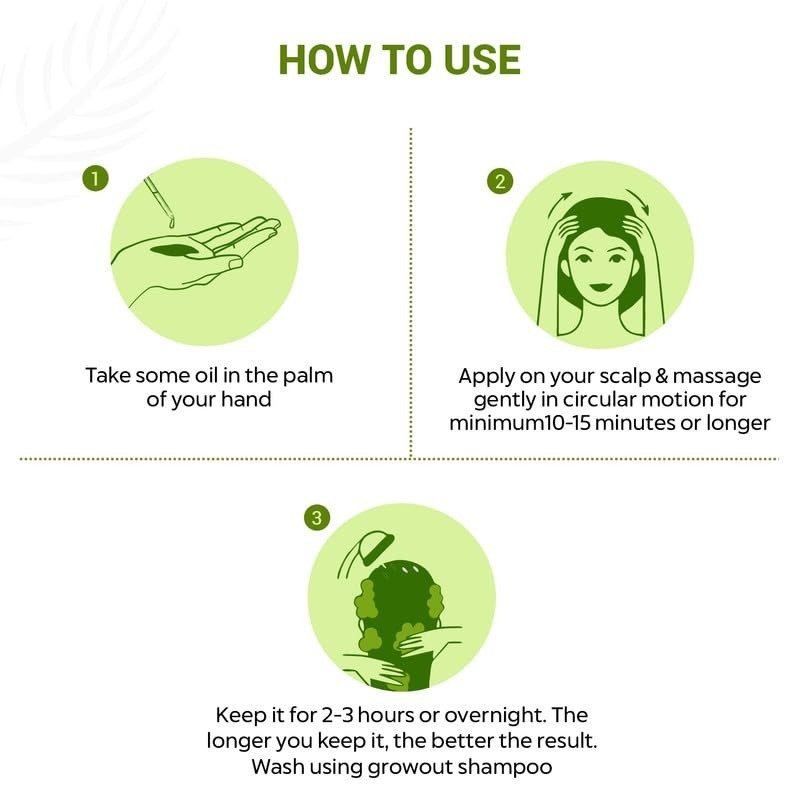 HOW TO USE

1

Take some oil in the palm of your hand

2

Apply on your scalp & massage gently in circular motion for minimum10-15 minutes or longer

3

Keep it for 2-3 hours or overnight. The longer you keep it, the better the result. Wash using growout shampoo