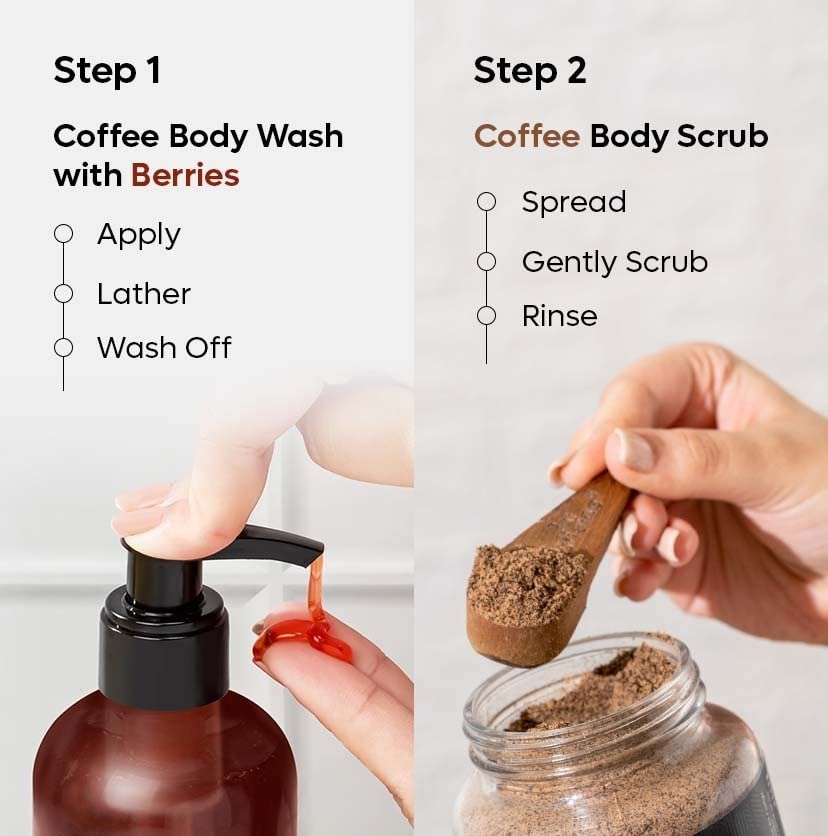 Step 1

Coffee Body Wash with Berries

Apply

Lather

Wash Off

Step 2

Coffee Body Scrub

Spread

Gently Scrub

Rinse