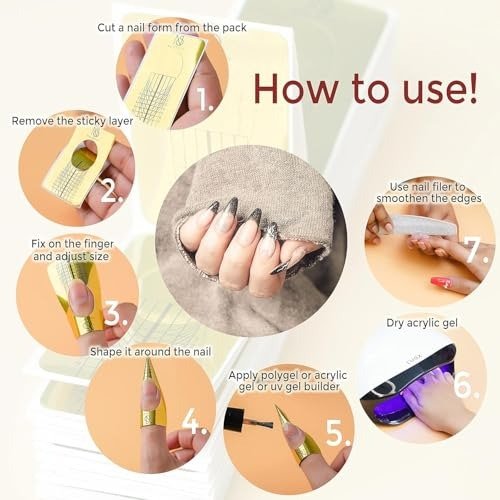 How to use!

Cut a nail form from the pack

1.

Remove the sticky layer

2.

Fix on the finger and adjust size

3.

Shape it around the nail

4.

Apply polygel or acrylic gel or uv gel builder

5.

Dry acrylic gel

6.

Use nail filer to smoothen the edges

7.