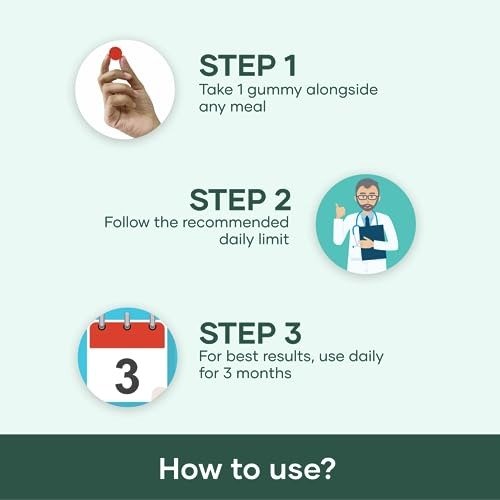 STEP 1
Take 1 gummy alongside any meal

STEP 2
Follow the recommended daily limit

3

STEP 3
For best results, use daily for 3 months

How to use?