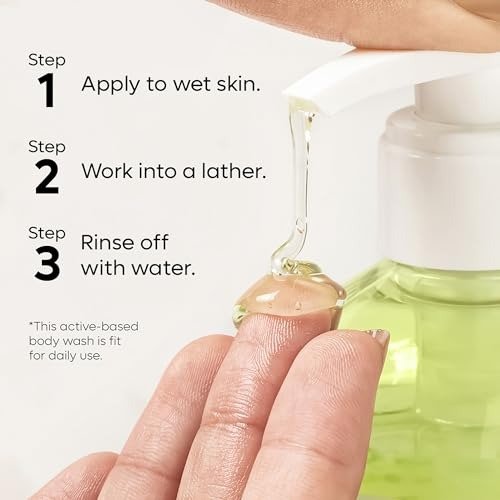 Step
1 Apply to wet skin.

Step
2 Work into a lather.

Step
3 Rinse off with water.

*This active-based body wash is fit for daily use.