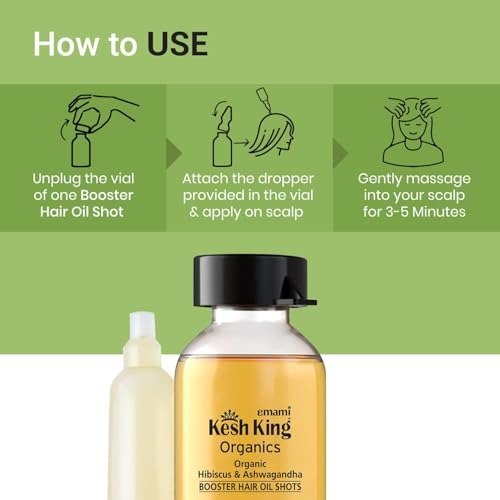 How to USE

Unplug the vial of one Booster Hair Oil Shot

Attach the dropper provided in the vial & apply on scalp

Gently massage into your scalp for 3-5 Minutes

emami
Kesh King
Organics
Organic
Hibiscus & Ashwagandha
BOOSTER HAIR OIL SHOTS