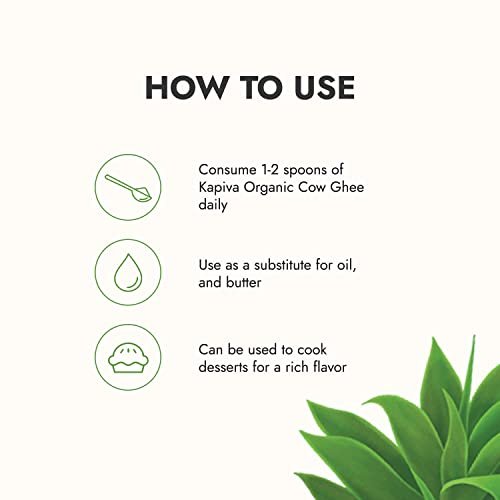 HOW TO USE

Consume 1-2 spoons of Kapiva Organic Cow Ghee daily

Use as a substitute for oil, and butter

Can be used to cook desserts for a rich flavor