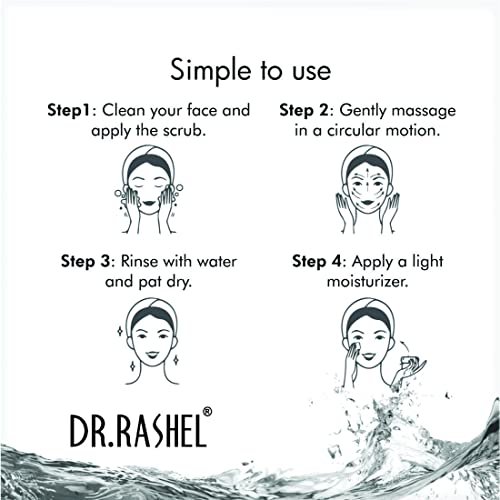 Simple to use

Step1: Clean your face and apply the scrub.

Step 2: Gently massage in a circular motion.

Step 3: Rinse with water and pat dry.

Step 4: Apply a light moisturizer.

DR.RASHEL®