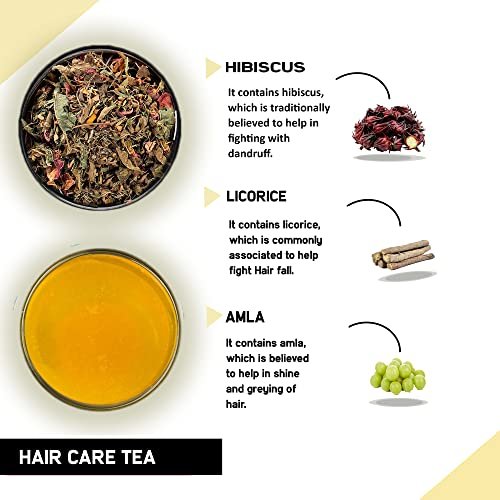 HIBISCUS

It contains hibiscus, which is traditionally believed to help in fighting with dandruff.

LICORICE

It contains licorice, which is commonly associated to help fight Hair fall.

AMLA

It contains amla, which is believed to help in shine and greying of hair.

HAIR CARE TEA