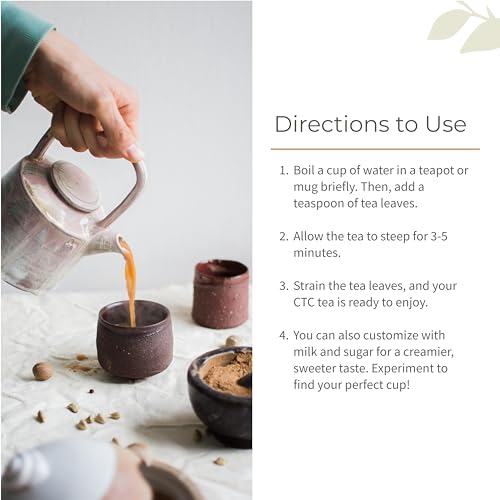 Directions to Use

1. Boil a cup of water in a teapot or mug briefly. Then, add a teaspoon of tea leaves.

2. Allow the tea to steep for 3-5 minutes.

3. Strain the tea leaves, and your CTC tea is ready to enjoy.

4. You can also customize with milk and sugar for a creamier, sweeter taste. Experiment to find your perfect cup!