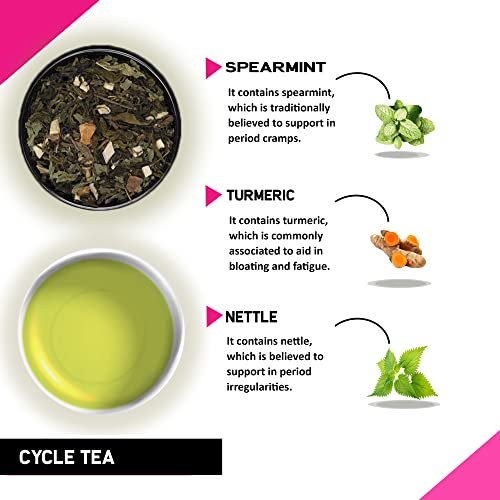 SPEARMINT

It contains spearmint, which is traditionally believed to support in period cramps.

TURMERIC

It contains turmeric, which is commonly associated to aid in bloating and fatigue.

NETTLE

It contains nettle, which is believed to support in period irregularities.

CYCLE TEA