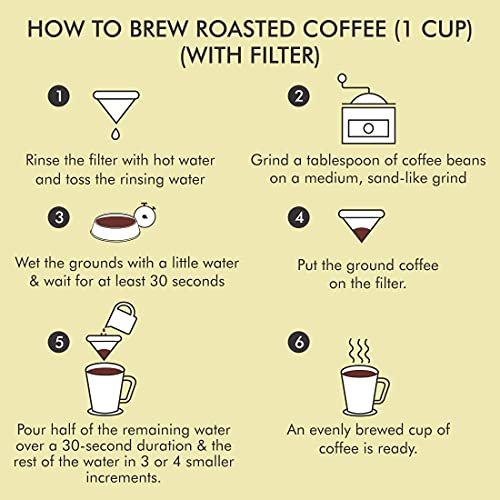 HOW TO BREW ROASTED COFFEE (1 CUP) (WITH FILTER)

1

Rinse the filter with hot water and toss the rinsing water

2

Grind a tablespoon of coffee beans on a medium, sand-like grind

3

Wet the grounds with a little water & wait for at least 30 seconds

4

Put the ground coffee on the filter.

5

Pour half of the remaining water over a 30-second duration & the rest of the water in 3 or 4 smaller increments.

6

An evenly brewed cup of coffee is ready.