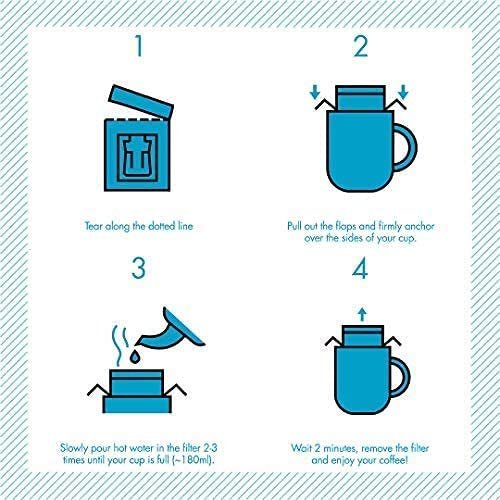 1

Tear along the dotted line

2

Pull out the flaps and firmly anchor over the sides of your cup.

3

Slowly pour hot water in the filter 2-3 times until your cup is full (~180ml).

4

Wait 2 minutes, remove the filter and enjoy your coffee!