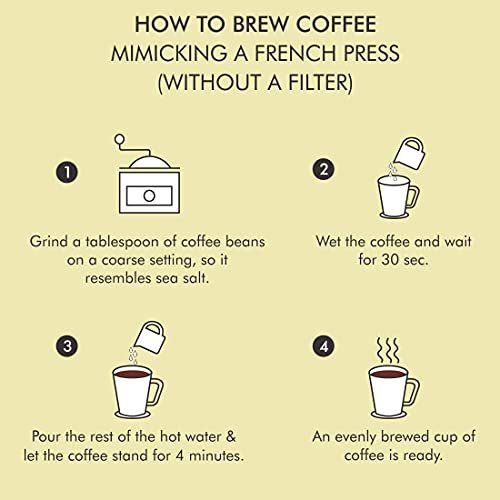 HOW TO BREW COFFEE
MIMICKING A FRENCH PRESS
(WITHOUT A FILTER)

1

Grind a tablespoon of coffee beans on a coarse setting, so it resembles sea salt.

2

Wet the coffee and wait for 30 sec.

3

Pour the rest of the hot water & let the coffee stand for 4 minutes.

4

An evenly brewed cup of coffee is ready.