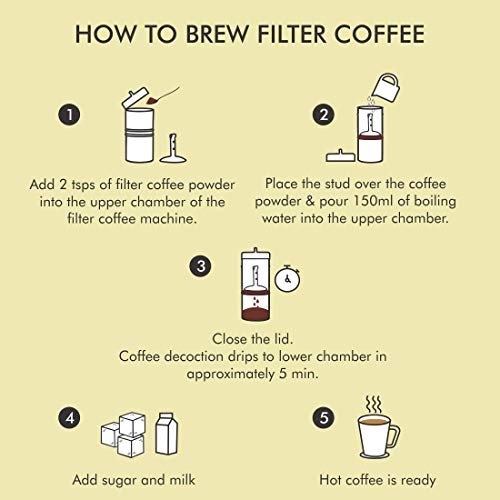 HOW TO BREW FILTER COFFEE

1

Add 2 tsps of filter coffee powder into the upper chamber of the filter coffee machine.

2

Place the stud over the coffee powder & pour 150ml of boiling water into the upper chamber.

3

Close the lid.
Coffee decoction drips to lower chamber in approximately 5 min.

4

Add sugar and milk

5

Hot coffee is ready